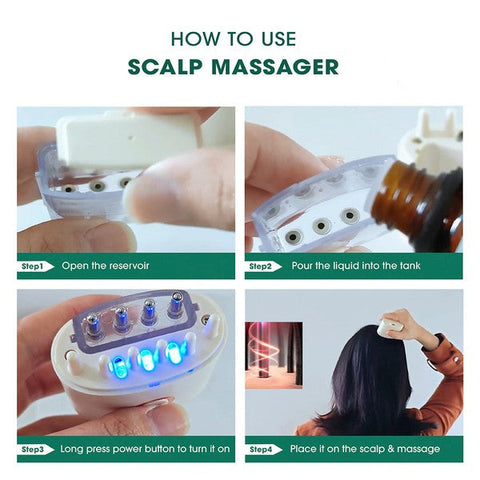 HOW TO USE
SCALP MASSAGER

Step1 Open the reservoir

Step2 Pour the liquid into the tank

Step3 Long press power button to turn it on

Step4 Place it on the scalp & massage